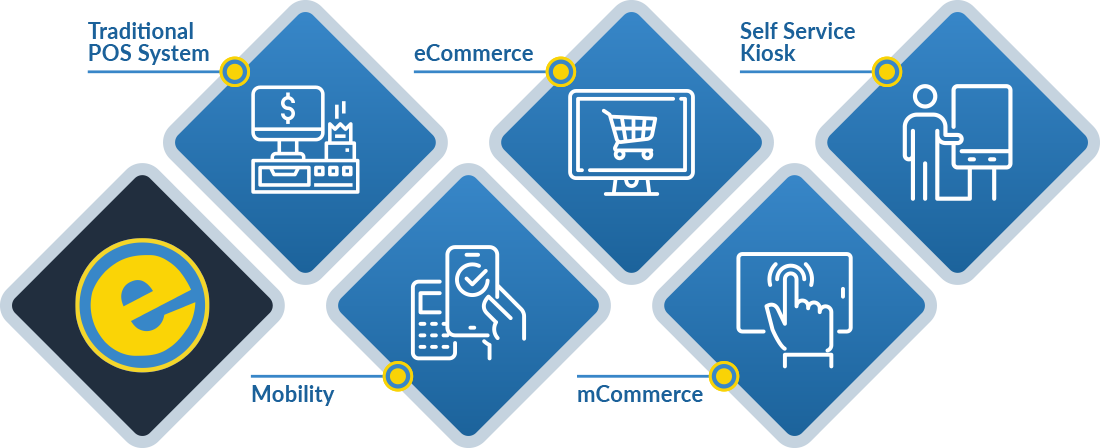 Traditional POS System

eCommerce

Self Service Kiosk

$

e

Mobility

mCommerce